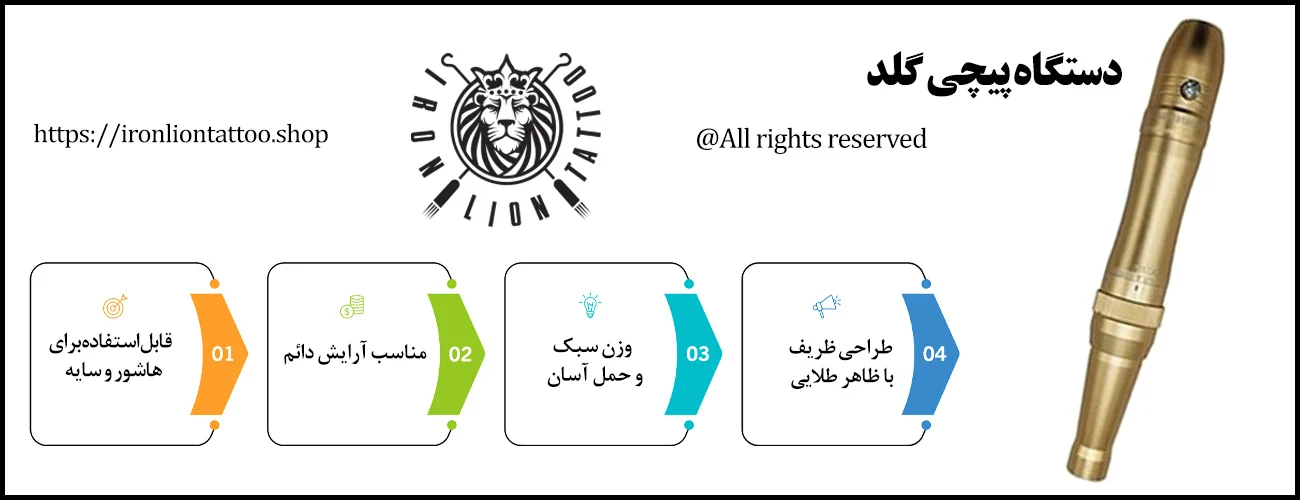 دستگاه پیچی گلد

@All rights reserved

IRON LION TATTOO

https://ironliontattoo.shop

04
طراحی ظریف
با ظاهر طلایی

03
وزن سبک
و حمل آسان

02
مناسب آرایش دائم

01
قابل استفاده برای
هاشور و سایه